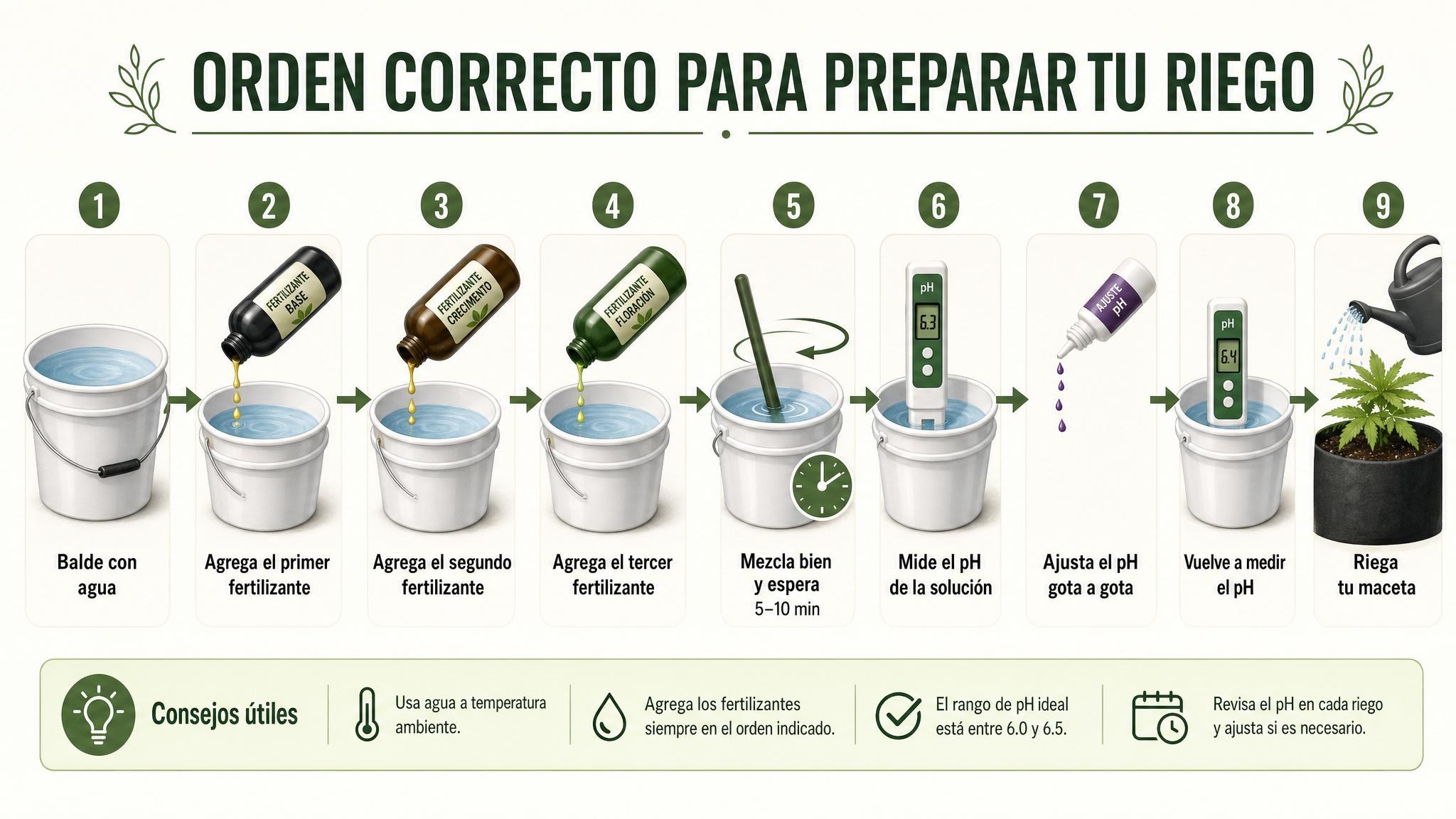 ORDEN CORRECTO PARA PREPARAR TU RIEGO

1
Balde con agua

2
FERTILIZANTE BASE
Agrega el primer fertilizante

3
FERTILIZANTE CRECIMIENTO
Agrega el segundo fertilizante

4
FERTILIZANTE FLORACIÓN
Agrega el tercer fertilizante

5
Mezcla bien y espera 5–10 min

6
pH
6.3
Mide el pH de la solución

7
AJUSTE pH
Ajusta el pH gota a gota

8
pH
6.4
Vuelve a medir el pH

9
Riega tu maceta

Consejos útiles

Usa agua a temperatura ambiente.

Agrega los fertilizantes siempre en el orden indicado.

El rango de pH ideal está entre 6.0 y 6.5.

Revisa el pH en cada riego y ajusta si es necesario.