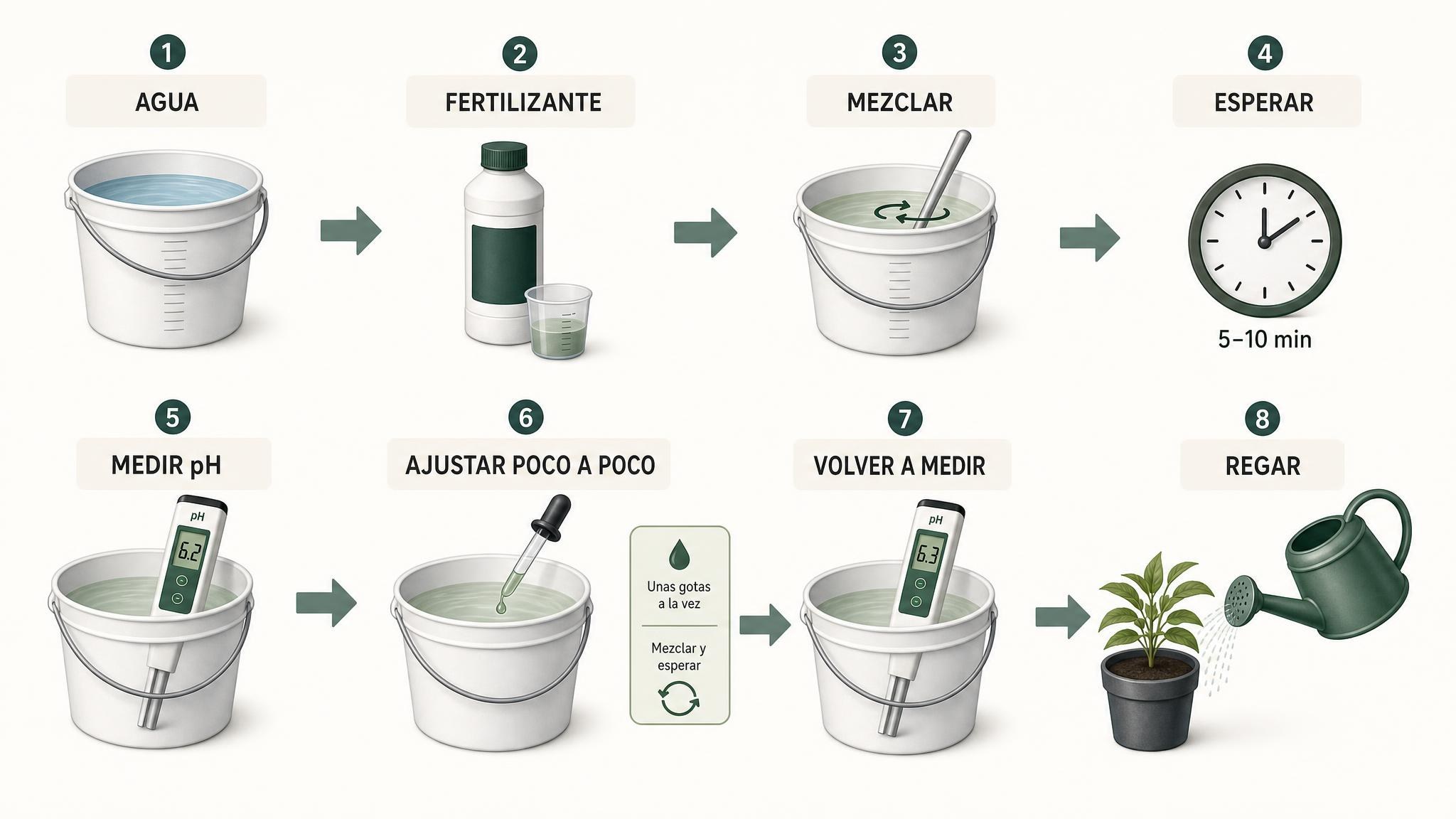 1
AGUA

2
FERTILIZANTE

3
MEZCLAR

4
ESPERAR

5–10 min

5
MEDIR pH

pH
6.2

6
AJUSTAR POCO A POCO

Unas gotas a la vez

Mezclar y esperar

7
VOLVER A MEDIR

pH
6.3

8
REGAR