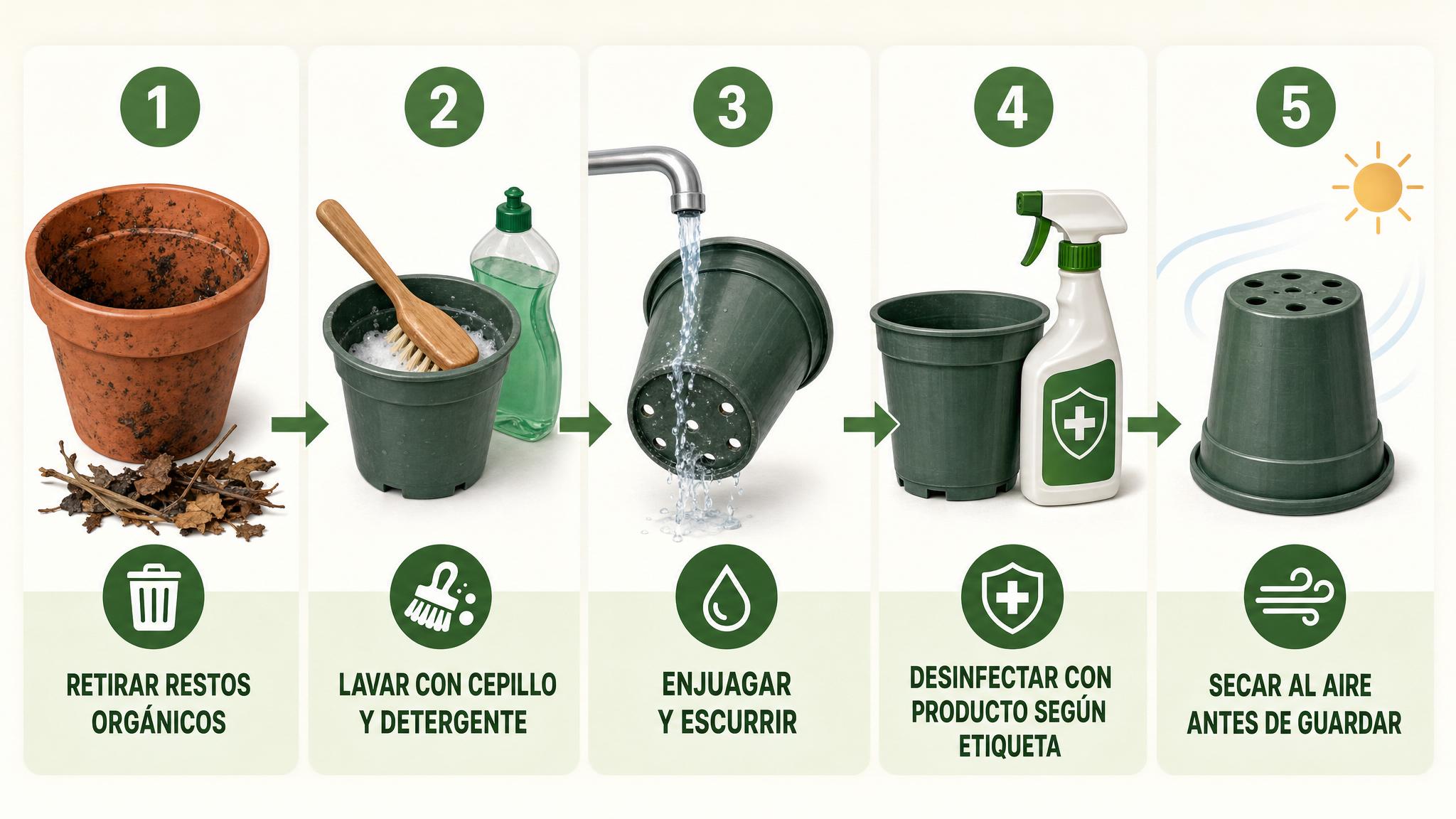 1

RETIRAR RESTOS ORGÁNICOS

2

LAVAR CON CEPILLO Y DETERGENTE

3

ENJUAGAR Y ESCURRIR

4

DESINFECTAR CON PRODUCTO SEGÚN ETIQUETA

5

SECAR AL AIRE ANTES DE GUARDAR